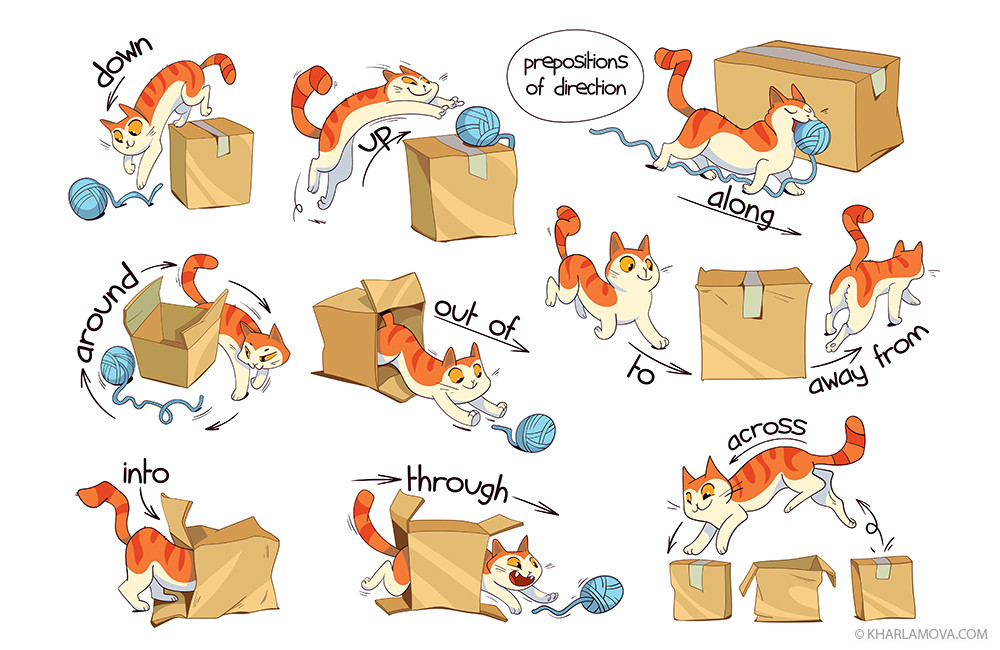 down

up

prepositions of direction

along

around

out of

to

away from

into

through

across

© KHARLAMOVA.COM