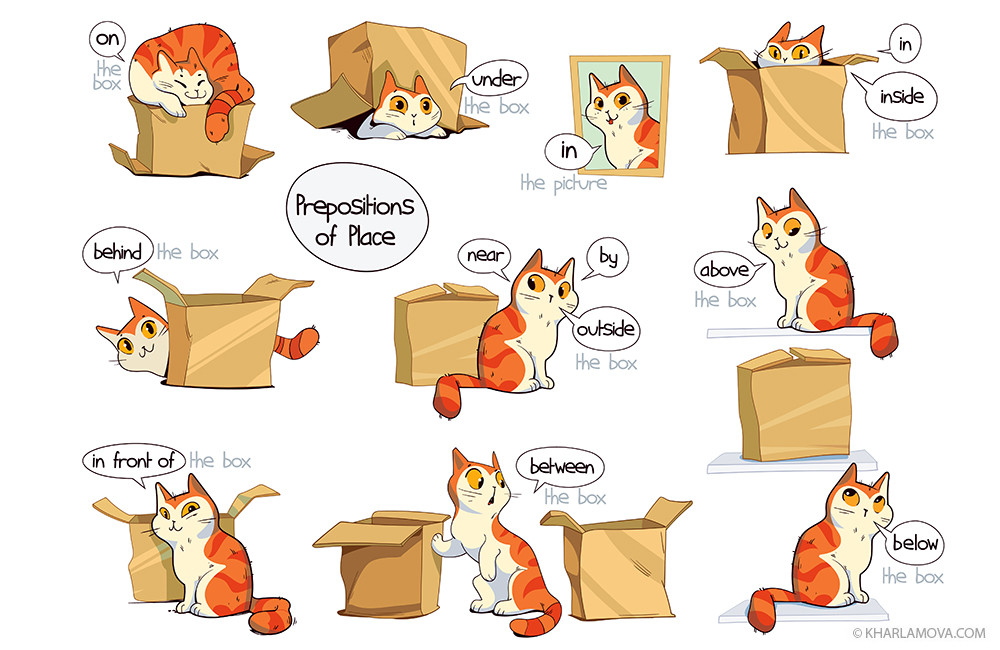 on
the box

under
the box

in
the picture

in
inside
the box

Prepositions of Place

behind the box

near
by
outside
the box

above
the box

in front of the box

between
the box

below
the box

© KHARLAMOVA.COM